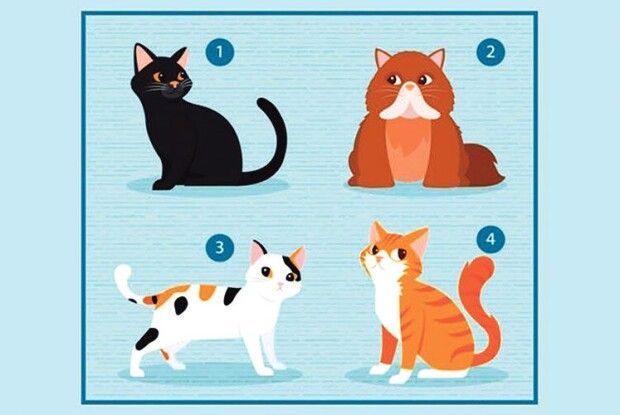 1
2
3
4