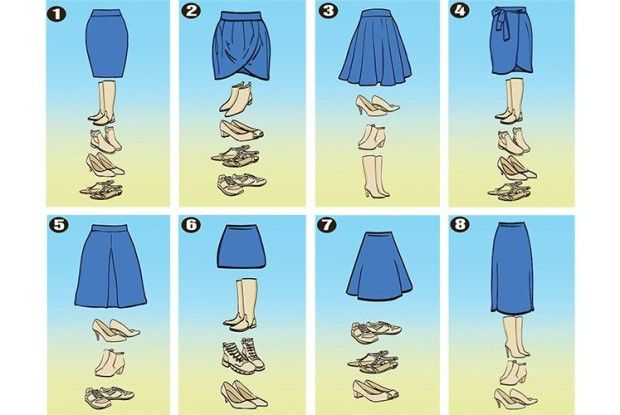 1

2

3

4

5

6

7

8