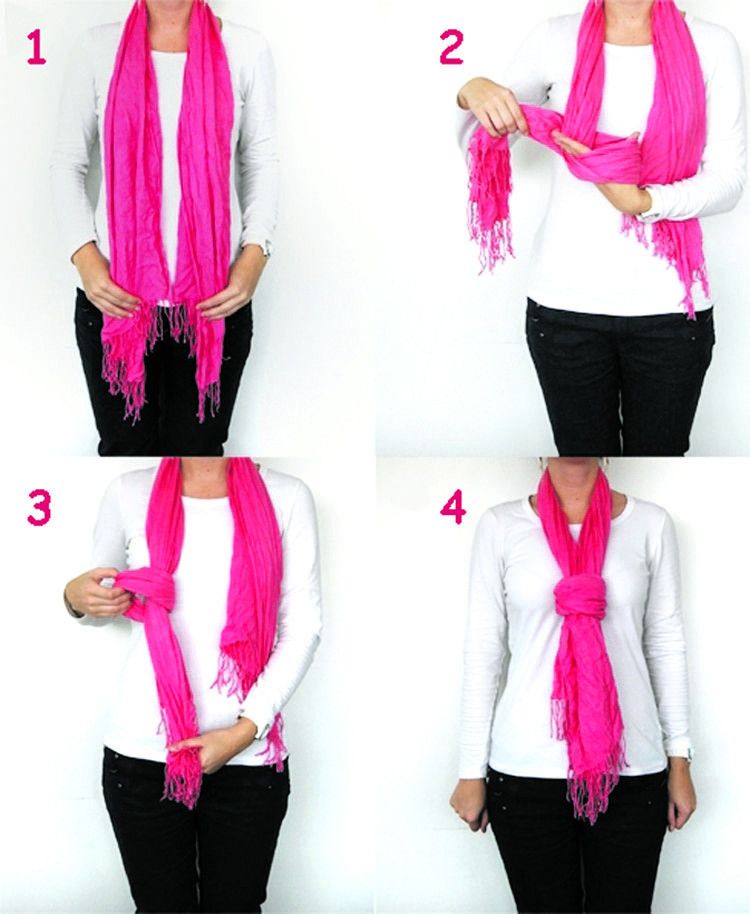 1

2

3

4